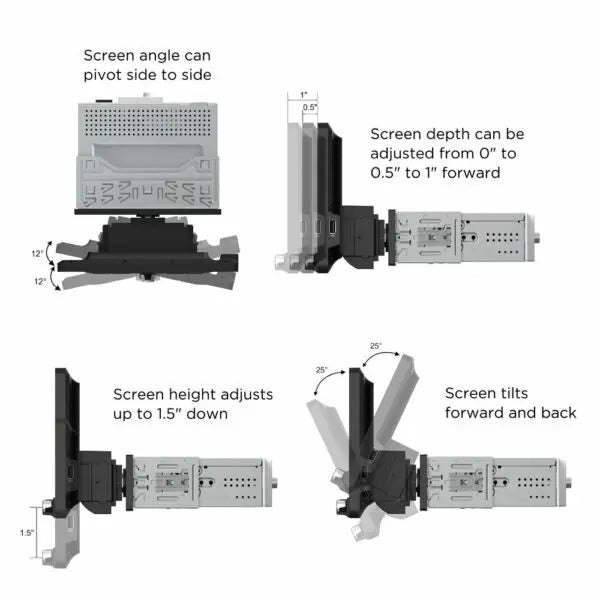 Screen angle can pivot side to side

12°

12°

1"

0.5"

Screen depth can be adjusted from 0" to 0.5" to 1" forward

Screen height adjusts up to 1.5" down

1.5"

25°

25°

Screen tilts forward and back